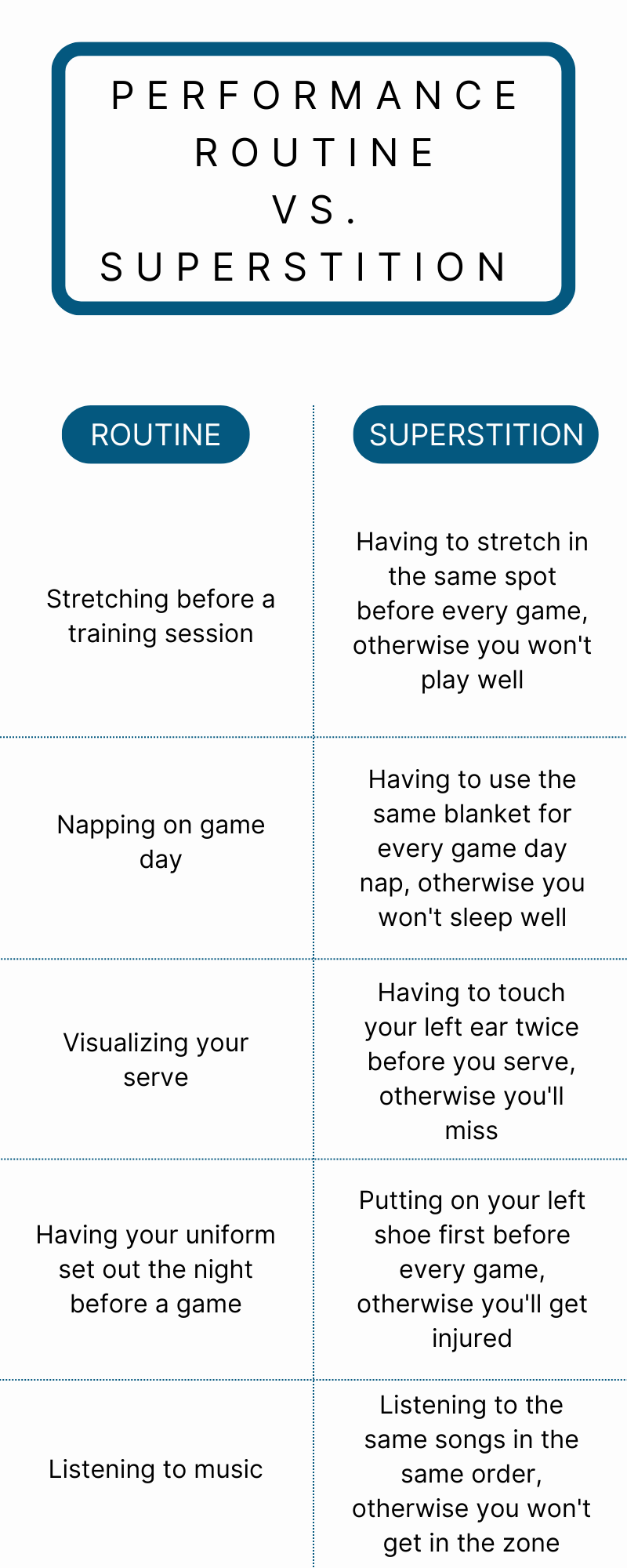 PERFORMANCE ROUTINE VS. SUPERSTITION

| ROUTINE | SUPERSTITION |
|---|---|
| Stretching before a training session | Having to stretch in the same spot before every game, otherwise you won't play well |
| Napping on game day | Having to use the same blanket for every game day nap, otherwise you won't sleep well |
| Visualizing your serve | Having to touch your left ear twice before you serve, otherwise you'll miss |
| Having your uniform set out the night before a game | Putting on your left shoe first before every game, otherwise you'll get injured |
| Listening to music | Listening to the same songs in the same order, otherwise you won't get in the zone |